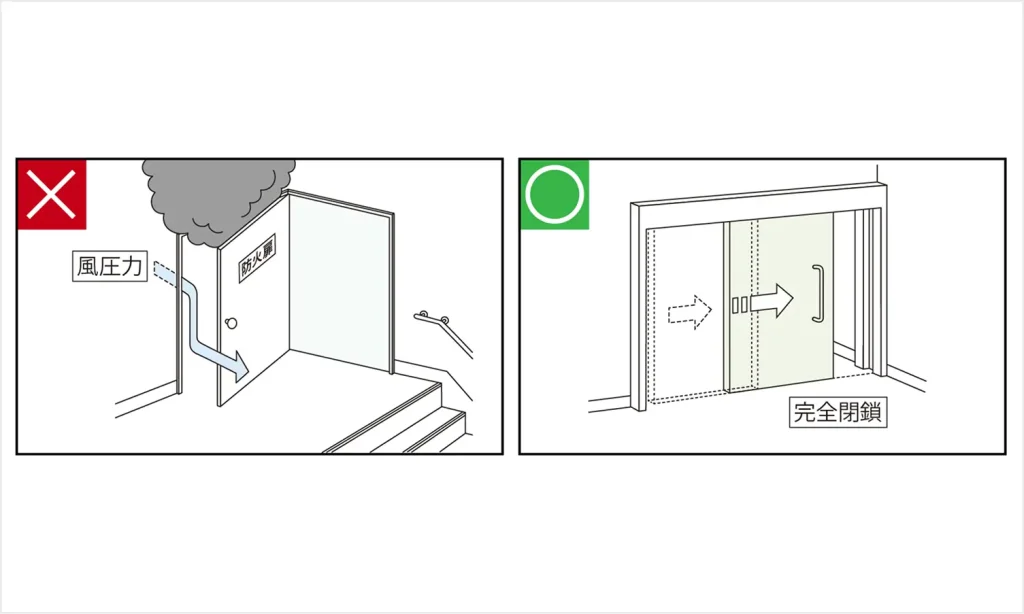 風圧力

防火扉

完全閉鎖